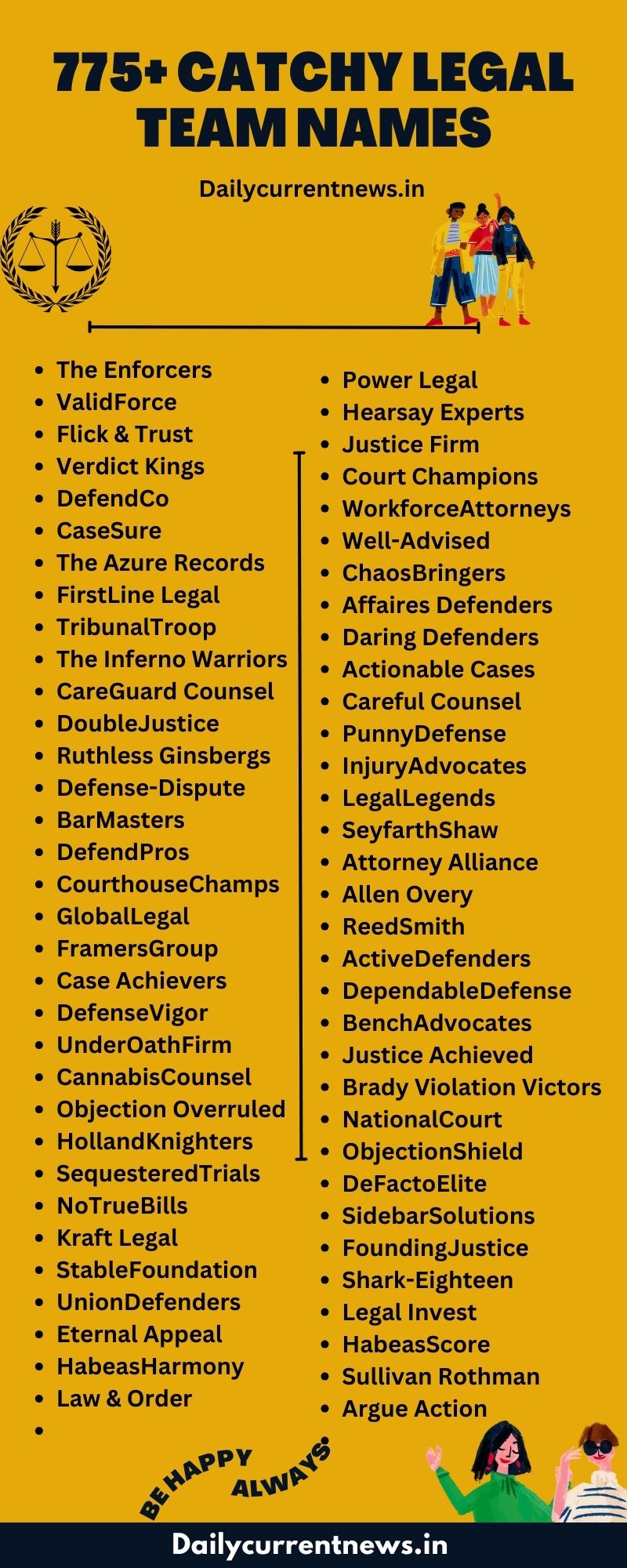 775+ CATCHY LEGAL TEAM NAMES

Dailycurrentnews.in

- The Enforcers
- ValidForce
- Flick & Trust
- Verdict Kings
- DefendCo
- CaseSure
- The Azure Records
- FirstLine Legal
- TribunalTroop
- The Inferno Warriors
- CareGuard Counsel
- DoubleJustice
- Ruthless Ginsbergs
- Defense-Dispute
- BarMasters
- DefendPros
- CourthouseChamps
- GlobalLegal
- FramersGroup
- Case Achievers
- DefenseVigor
- UnderOathFirm
- CannabisCounsel
- Objection Overruled
- HollandKnighters
- SequesteredTrials
- NoTrueBills
- Kraft Legal
- StableFoundation
- UnionDefenders
- Eternal Appeal
- HabeasHarmony
- Law & Order
-

- Power Legal
- Hearsay Experts
- Justice Firm
- Court Champions
- WorkforceAttorneys
- Well-Advised
- ChaosBringers
- Affaires Defenders
- Daring Defenders
- Actionable Cases
- Careful Counsel
- PunnyDefense
- InjuryAdvocates
- LegalLegends
- SeyfarthShaw
- Attorney Alliance
- Allen Overy
- ReedSmith
- ActiveDefenders
- DependableDefense
- BenchAdvocates
- Justice Achieved
- Brady Violation Victors
- NationalCourt
- ObjectionShield
- DeFactoElite
- SidebarSolutions
- FoundingJustice
- Shark-Eighteen
- Legal Invest
- HabeasScore
- Sullivan Rothman
- Argue Action

BE HAPPY ALWAYS

Dailycurrentnews.in