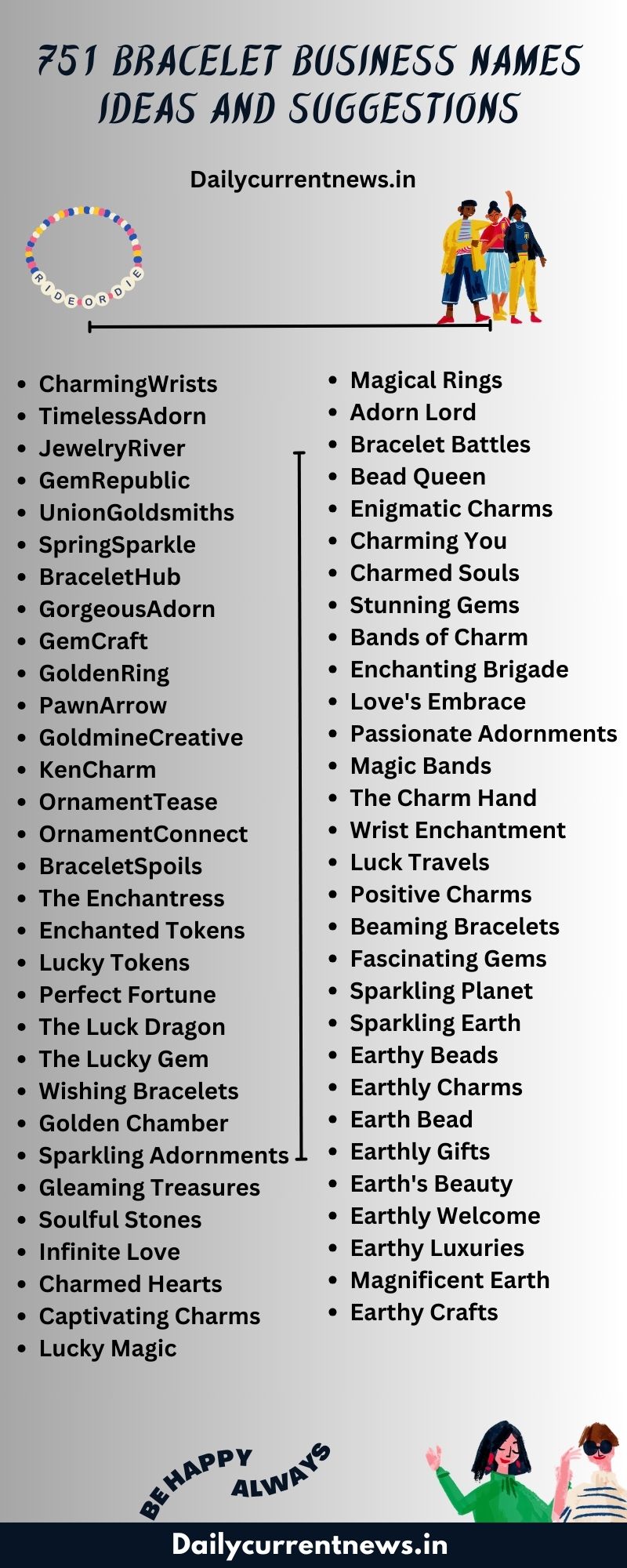 751 BRACELET BUSINESS NAMES IDEAS AND SUGGESTIONS

Dailycurrentnews.in

RIDE OR DIE

- CharmingWrists
- TimelessAdorn
- JewelryRiver
- GemRepublic
- UnionGoldsmiths
- SpringSparkle
- BraceletHub
- GorgeousAdorn
- GemCraft
- GoldenRing
- PawnArrow
- GoldmineCreative
- KenCharm
- OrnamentTease
- OrnamentConnect
- BraceletSpoils
- The Enchantress
- Enchanted Tokens
- Lucky Tokens
- Perfect Fortune
- The Luck Dragon
- The Lucky Gem
- Wishing Bracelets
- Golden Chamber
- Sparkling Adornments
- Gleaming Treasures
- Soulful Stones
- Infinite Love
- Charmed Hearts
- Captivating Charms
- Lucky Magic

- Magical Rings
- Adorn Lord
- Bracelet Battles
- Bead Queen
- Enigmatic Charms
- Charming You
- Charmed Souls
- Stunning Gems
- Bands of Charm
- Enchanting Brigade
- Love's Embrace
- Passionate Adornments
- Magic Bands
- The Charm Hand
- Wrist Enchantment
- Luck Travels
- Positive Charms
- Beaming Bracelets
- Fascinating Gems
- Sparkling Planet
- Sparkling Earth
- Earthy Beads
- Earthly Charms
- Earth Bead
- Earthly Gifts
- Earth's Beauty
- Earthly Welcome
- Earthy Luxuries
- Magnificent Earth
- Earthy Crafts

BE HAPPY ALWAYS

Dailycurrentnews.in